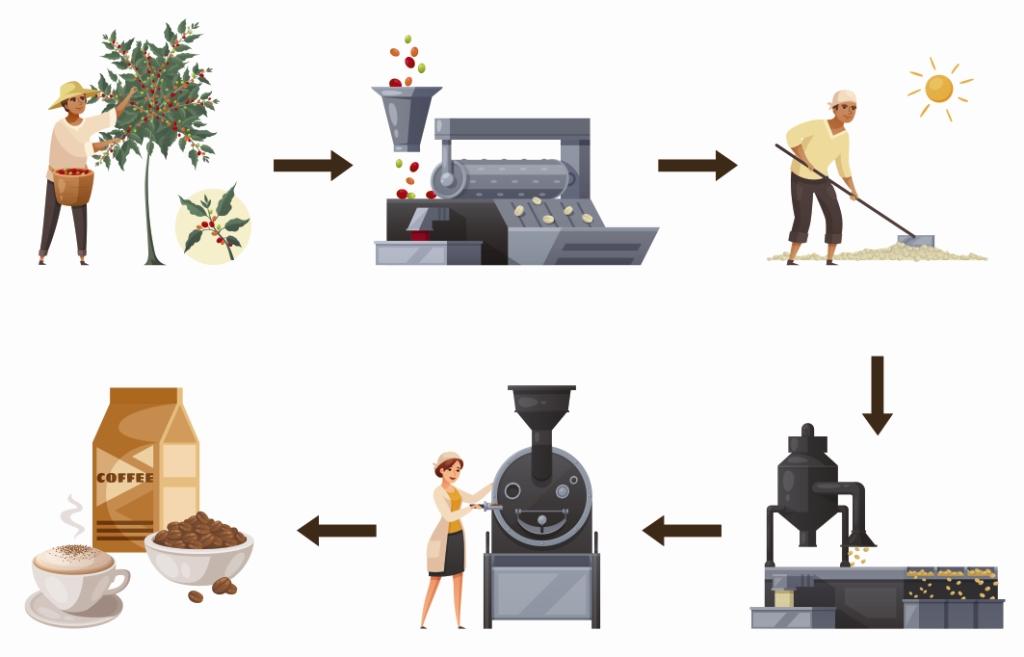 COFFEE